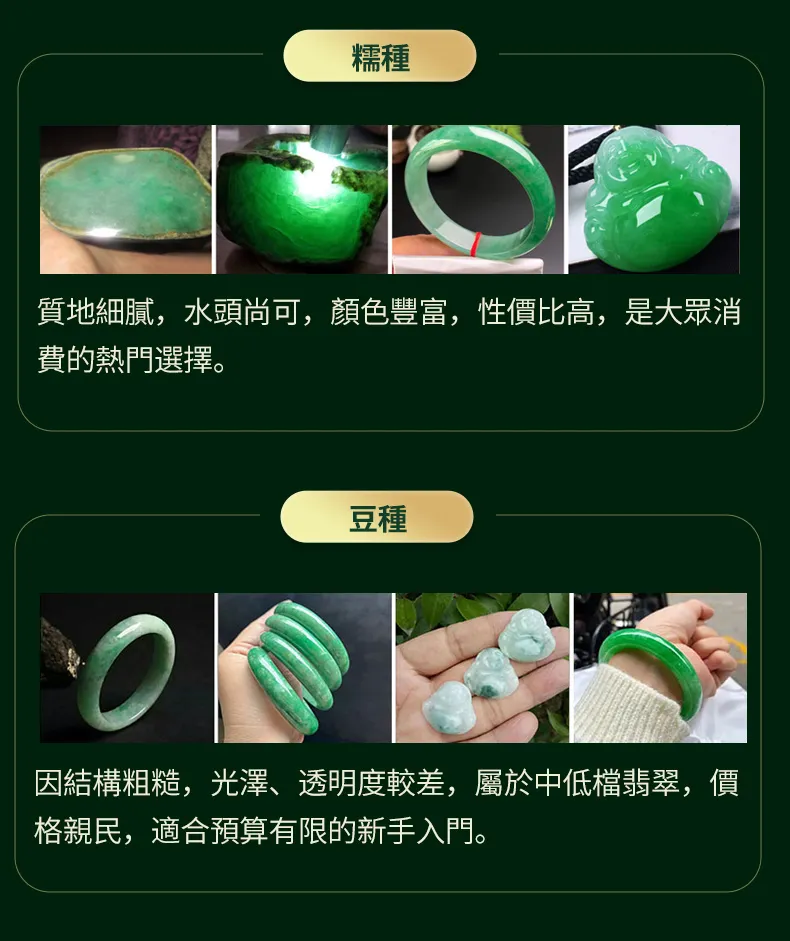 糯種

質地細膩，水頭尚可，顏色豐富，性價比高，是大眾消費的熱門選擇。

豆種

因結構粗糙，光澤、透明度較差，屬於中低檔翡翠，價格親民，適合預算有限的新手入門。